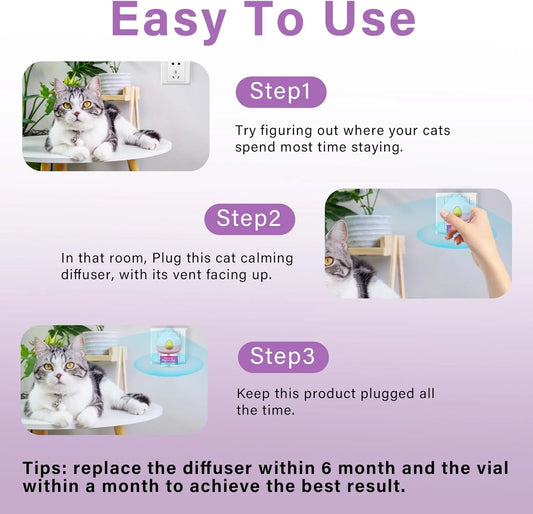 Easy To Use

Step1

Try figuring out where your cats spend most time staying.

Step2

In that room, Plug this cat calming diffuser, with its vent facing up.

Step3

Keep this product plugged all the time.

Tips: replace the diffuser within 6 month and the vial within a month to achieve the best result.